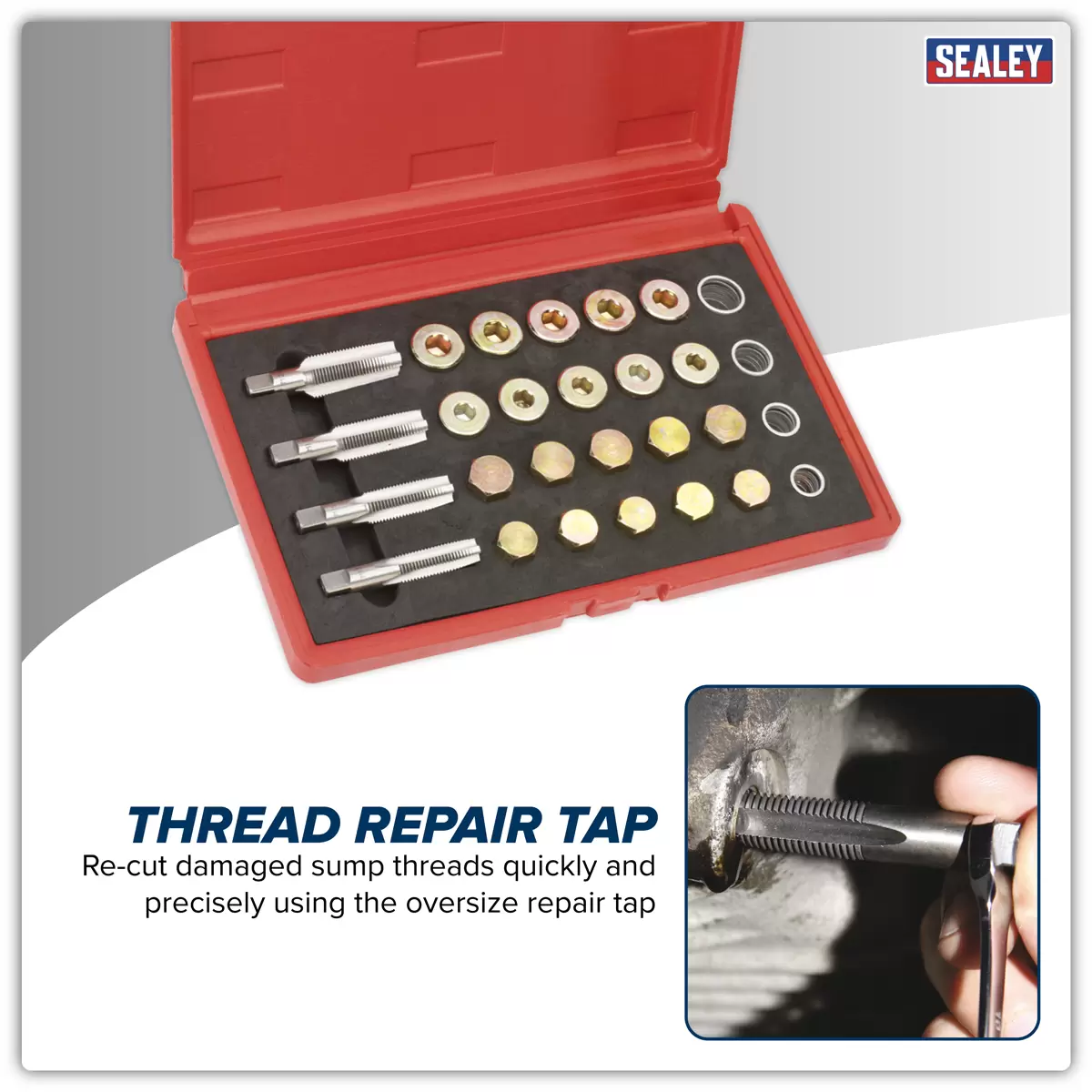 SEALEY

THREAD REPAIR TAP

Re-cut damaged sump threads quickly and precisely using the oversize repair tap